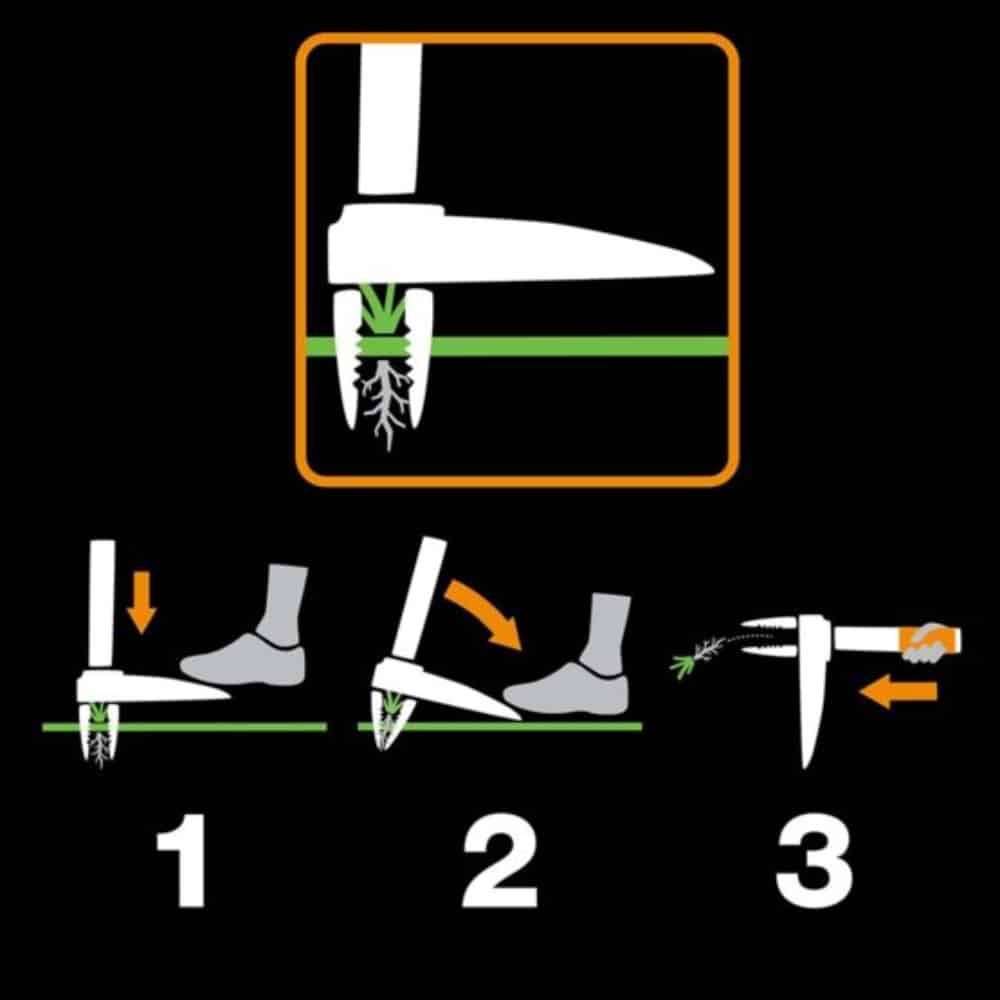 1 2 3